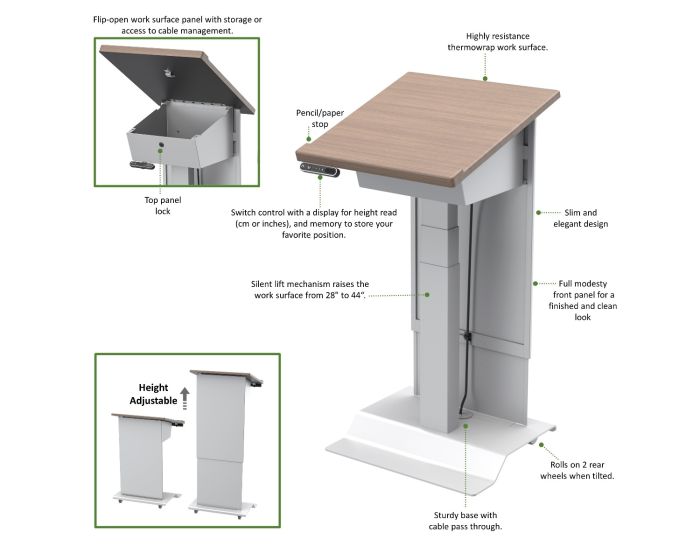 Flip-open work surface panel with storage or access to cable management.

Top panel lock

Highly resistance thermowrap work surface.

Pencil/paper stop

Switch control with a display for height read (cm or inches), and memory to store your favorite position.

Slim and elegant design

Silent lift mechanism raises the work surface from 28" to 44".

Full modesty front panel for a finished and clean look

Height Adjustable

Rolls on 2 rear wheels when tilted.

Sturdy base with cable pass through.